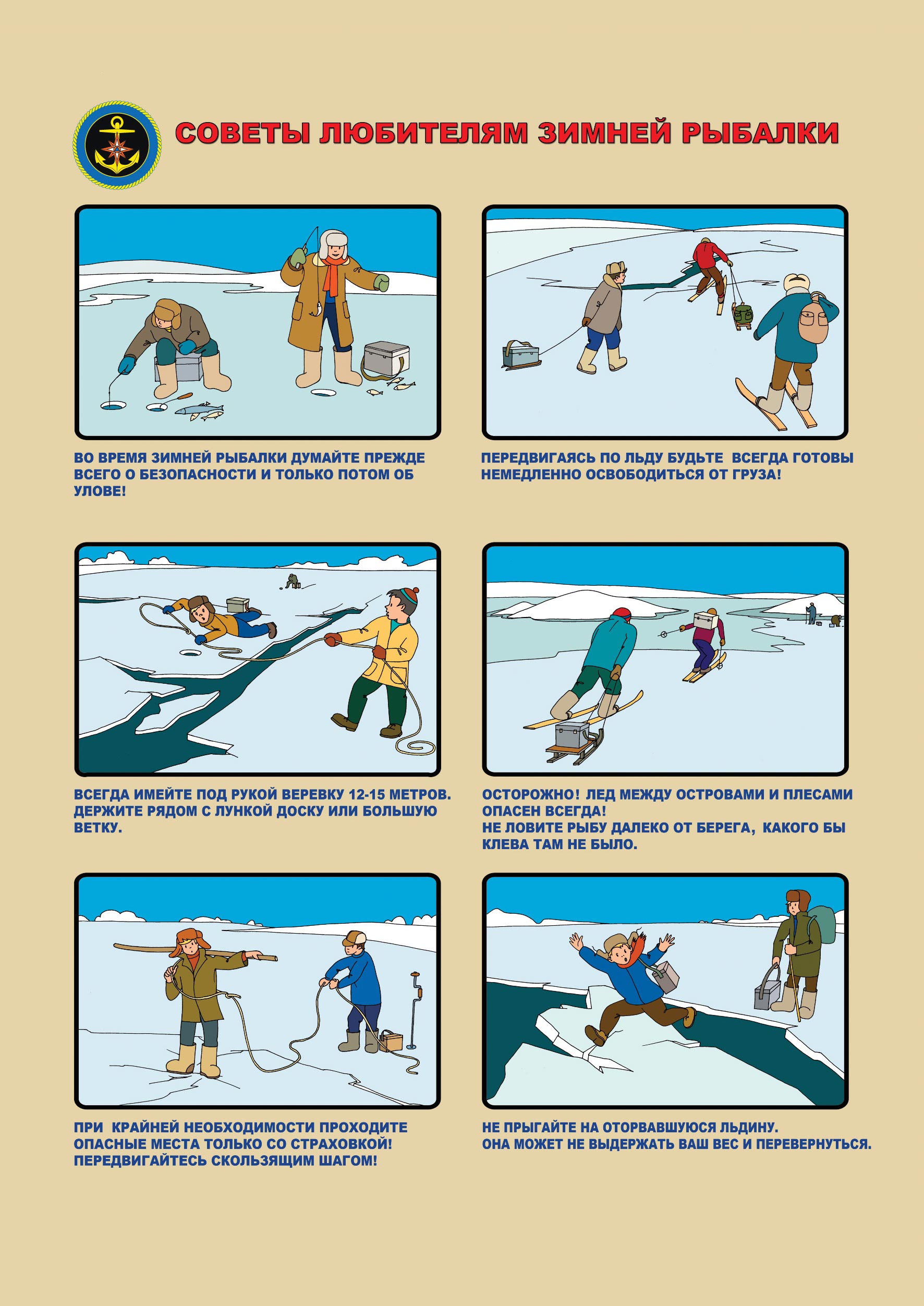 СОВЕТЫ ЛЮБИТЕЛЯМ ЗИМНЕЙ РЫБАЛКИ

ВО ВРЕМЯ ЗИМНЕЙ РЫБАЛКИ ДУМАЙТЕ ПРЕЖДЕ ВСЕГО О БЕЗОПАСНОСТИ И ТОЛЬКО ПОТОМ ОБ УЛОВЕ!

ПЕРЕДВИГАЯСЬ ПО ЛЬДУ БУДЬТЕ ВСЕГДА ГОТОВЫ НЕМЕДЛЕННО ОСВОБОДИТЬСЯ ОТ ГРУЗА!

ВСЕГДА ИМЕЙТЕ ПОД РУКОЙ ВЕРЕВКУ 12-15 МЕТРОВ. ДЕРЖИТЕ РЯДОМ С ЛУНКОЙ ДОСКУ ИЛИ БОЛЬШУЮ ВЕТКУ.

ОСТОРОЖНО! ЛЕД МЕЖДУ ОСТРОВАМИ И ПЛЕСАМИ ОПАСЕН ВСЕГДА!
НЕ ЛОВИТЕ РЫБУ ДАЛЕКО ОТ БЕРЕГА, КАКОГО БЫ КЛЕВА ТАМ НЕ БЫЛО.

ПРИ КРАЙНЕЙ НЕОБХОДИМОСТИ ПРОХОДИТЕ ОПАСНЫЕ МЕСТА ТОЛЬКО СО СТРАХОВКОЙ! ПЕРЕДВИГАЙТЕСЬ СКОЛЬЗЯЩИМ ШАГОМ!

НЕ ПРЫГАЙТЕ НА ОТОРВАВШУЮСЯ ЛЬДИНУ.
ОНА МОЖЕТ НЕ ВЫДЕРЖАТЬ ВАШ ВЕС И ПЕРЕВЕРНУТЬСЯ.