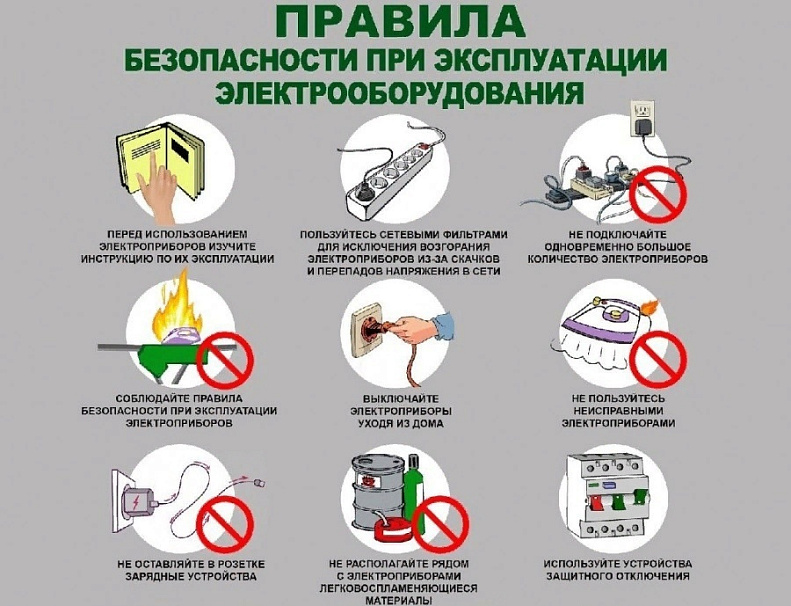 ПРАВИЛА
БЕЗОПАСНОСТИ ПРИ ЭКСПЛУАТАЦИИ ЭЛЕКТРООБОРУДОВАНИЯ

ПЕРЕД ИСПОЛЬЗОВАНИЕМ ЭЛЕКТРОПРИБОРОВ ИЗУЧИТЕ ИНСТРУКЦИЮ ПО ИХ ЭКСПЛУАТАЦИИ

ПОЛЬЗУЙТЕСЬ СЕТЕВЫМИ ФИЛЬТРАМИ ДЛЯ ИСКЛЮЧЕНИЯ ВОЗГОРАНИЯ ЭЛЕКТРОПРИБОРОВ ИЗ-ЗА СКАЧКОВ И ПЕРЕПАДОВ НАПРЯЖЕНИЯ В СЕТИ

НЕ ПОДКЛЮЧАЙТЕ ОДНОВРЕМЕННО БОЛЬШОЕ КОЛИЧЕСТВО ЭЛЕКТРОПРИБОРОВ

СОБЛЮДАЙТЕ ПРАВИЛА БЕЗОПАСНОСТИ ПРИ ЭКСПЛУАТАЦИИ ЭЛЕКТРОПРИБОРОВ

ВЫКЛЮЧАЙТЕ ЭЛЕКТРОПРИБОРЫ УХОДЯ ИЗ ДОМА

НЕ ПОЛЬЗУЙТЕСЬ НЕИСПРАВНЫМИ ЭЛЕКТРОПРИБОРАМИ

НЕ ОСТАВЛЯЙТЕ В РОЗЕТКЕ ЗАРЯДНЫЕ УСТРОЙСТВА

НЕ РАСПОЛАГАЙТЕ РЯДОМ С ЭЛЕКТРОПРИБОРАМИ ЛЕГКОВОСПЛАМЕНЯЮЩИЕСЯ МАТЕРИАЛЫ

ИСПОЛЬЗУЙТЕ УСТРОЙСТВА ЗАЩИТНОГО ОТКЛЮЧЕНИЯ