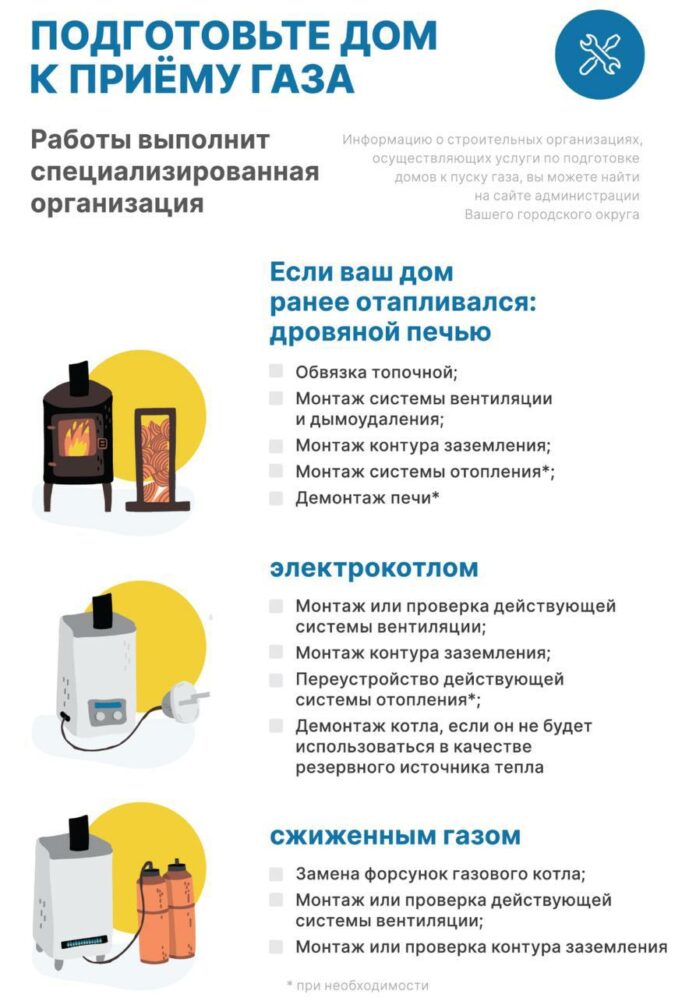 ПОДГОТОВЬТЕ ДОМ К ПРИЁМУ ГАЗА

Работы выполнит специализированная организация

Информацию о строительных организациях, осуществляющих услуги по подготовке домов к пуску газа, вы можете найти на сайте администрации Вашего городского округа

Если ваш дом ранее отапливался: дровяной печью

Обвязка топочной;
Монтаж системы вентиляции и дымоудаления;
Монтаж контура заземления;
Монтаж системы отопления*;
Демонтаж печи*

электрокотлом

Монтаж или проверка действующей системы вентиляции;
Монтаж контура заземления;
Переустройство действующей системы отопления*;
Демонтаж котла, если он не будет использоваться в качестве резервного источника тепла

сжиженным газом

Замена форсунок газового котла;
Монтаж или проверка действующей системы вентиляции;
Монтаж или проверка контура заземления

* при необходимости